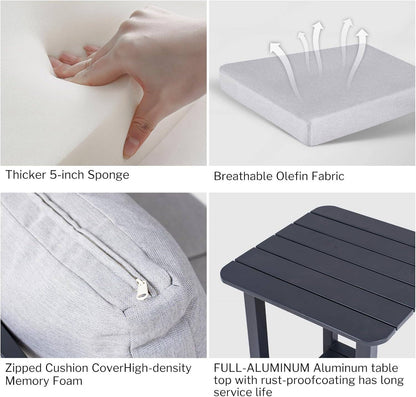 Thicker 5-inch Sponge

Breathable Olefin Fabric

Zipped Cushion CoverHigh-density Memory Foam

FULL-ALUMINUM Aluminum table top with rust-proofcoating has long service life